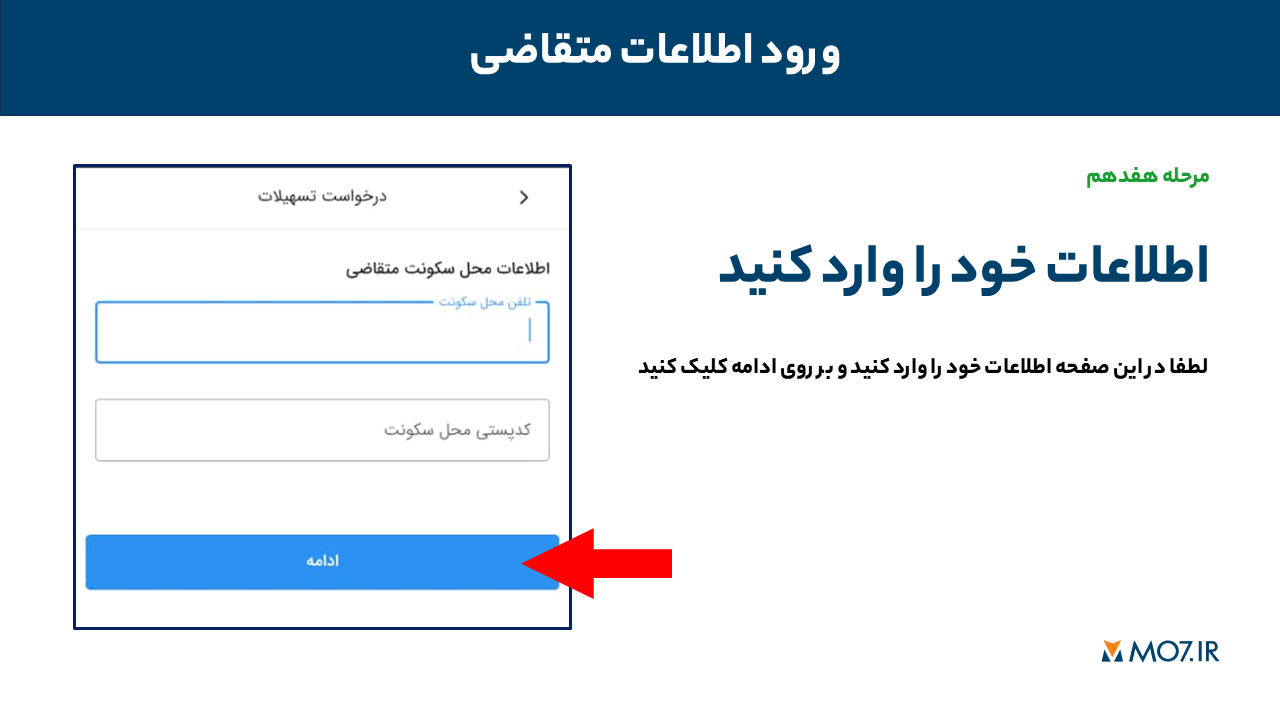 ورود اطلاعات متقاضی

مرحله هفدهم

اطلاعات خود را وارد کنید

لطفا در این صفحه اطلاعات خود را وارد کنید و بر روی ادامه کلیک کنید

درخواست تسهیلات

اطلاعات محل سکونت متقاضی

تلفن محل سکونت

کدپستی محل سکونت

ادامه

MO7.IR